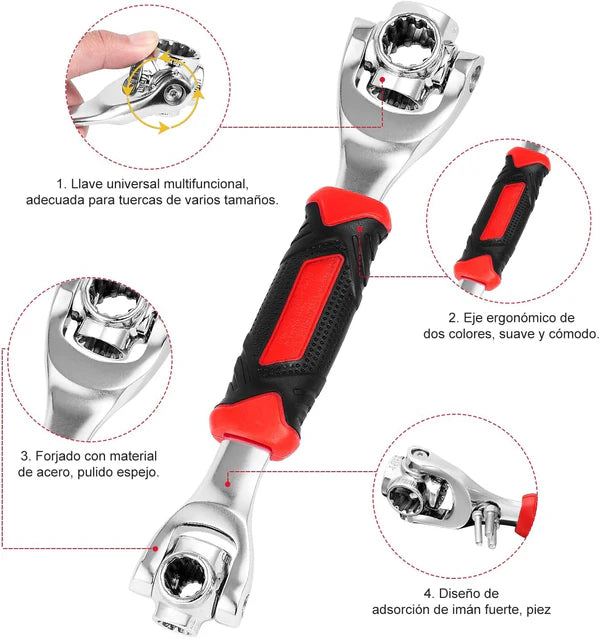 1. Llave universal multifuncional, adecuada para tuercas de varios tamaños.

2. Eje ergonómico de dos colores, suave y cómodo.

3. Forjado con material de acero, pulido espejo.

4. Diseño de adsorción de imán fuerte, piez